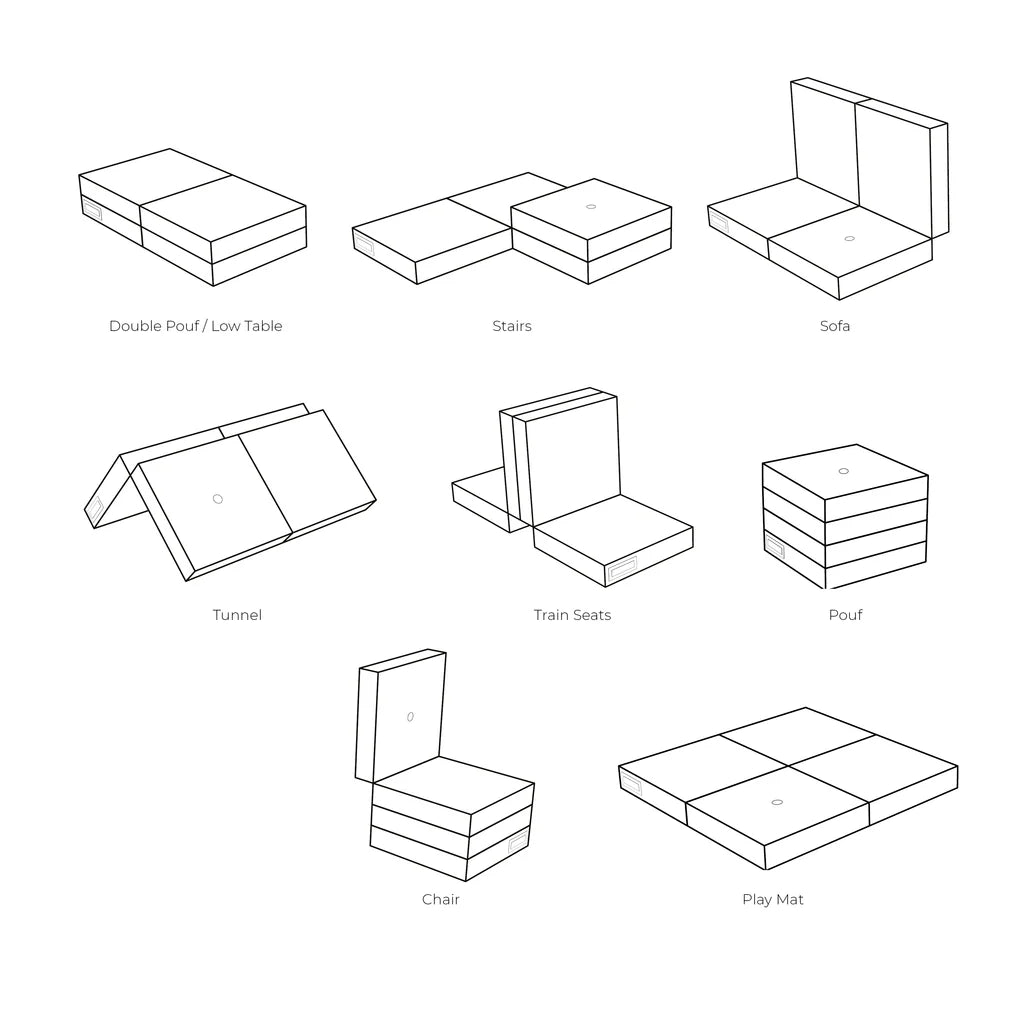 Double Pouf / Low Table

Stairs

Sofa

Tunnel

Train Seats

Pouf

Chair

Play Mat