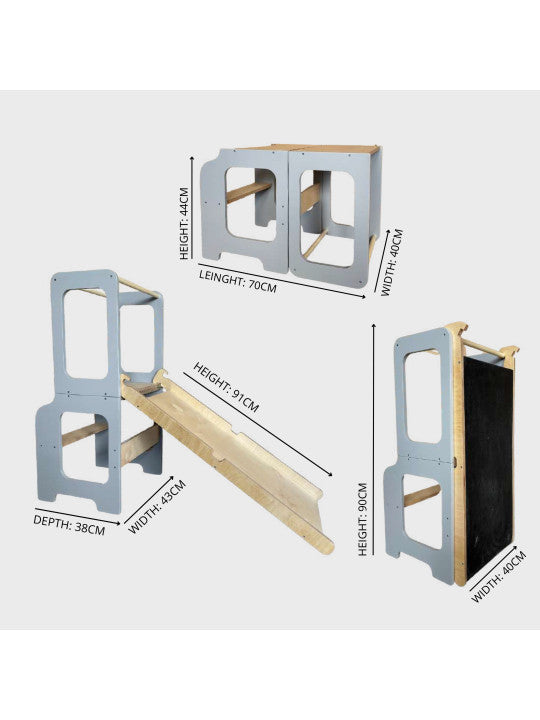 HEIGHT: 44CM
LEINGHT: 70CM
WIDTH: 40CM
HEIGHT: 91CM
DEPTH: 38CM
WIDTH: 43CM
HEIGHT: 90CM
WIDTH: 40CM